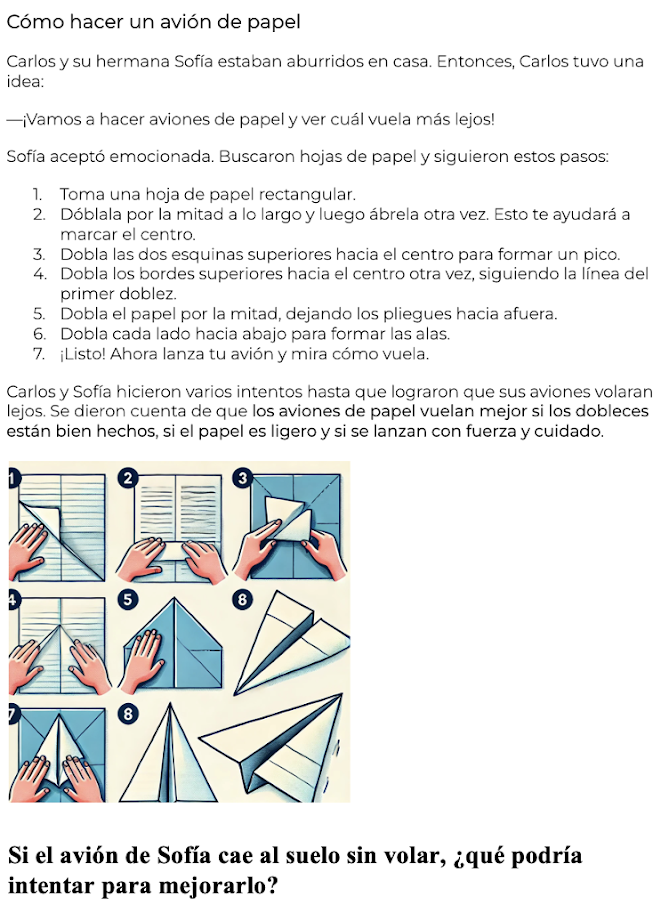 Cómo hacer un avión de papel

Carlos y su hermana Sofía estaban aburridos en casa. Entonces, Carlos tuvo una idea:

—¡Vamos a hacer aviones de papel y ver cuál vuela más lejos!

Sofía aceptó emocionada. Buscaron hojas de papel y siguieron estos pasos:

1. Toma una hoja de papel rectangular.
2. Dóblala por la mitad a lo largo y luego ábrela otra vez. Esto te ayudará a marcar el centro.
3. Dobla las dos esquinas superiores hacia el centro para formar un pico.
4. Dobla los bordes superiores hacia el centro otra vez, siguiendo la línea del primer doblez.
5. Dobla el papel por la mitad, dejando los pliegues hacia afuera.
6. Dobla cada lado hacia abajo para formar las alas.
7. ¡Listo! Ahora lanza tu avión y mira cómo vuela.

Carlos y Sofía hicieron varios intentos hasta que lograron que sus aviones volaran lejos. Se dieron cuenta de que los aviones de papel vuelan mejor si los dobleces están bien hechos, si el papel es ligero y si se lanzan con fuerza y cuidado.

1 2 3 4 5 8 7 8

Si el avión de Sofía cae al suelo sin volar, ¿qué podría intentar para mejorarlo?